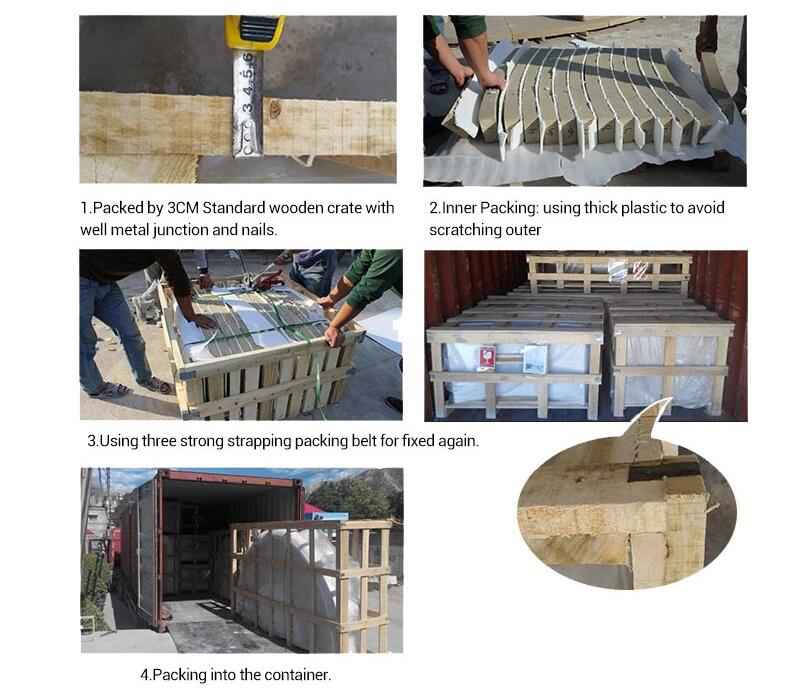 3 4 5 6

1.Packed by 3CM Standard wooden crate with well metal junction and nails.

2.Inner Packing: using thick plastic to avoid scratching outer

3.Using three strong strapping packing belt for fixed again.

4.Packing into the container.